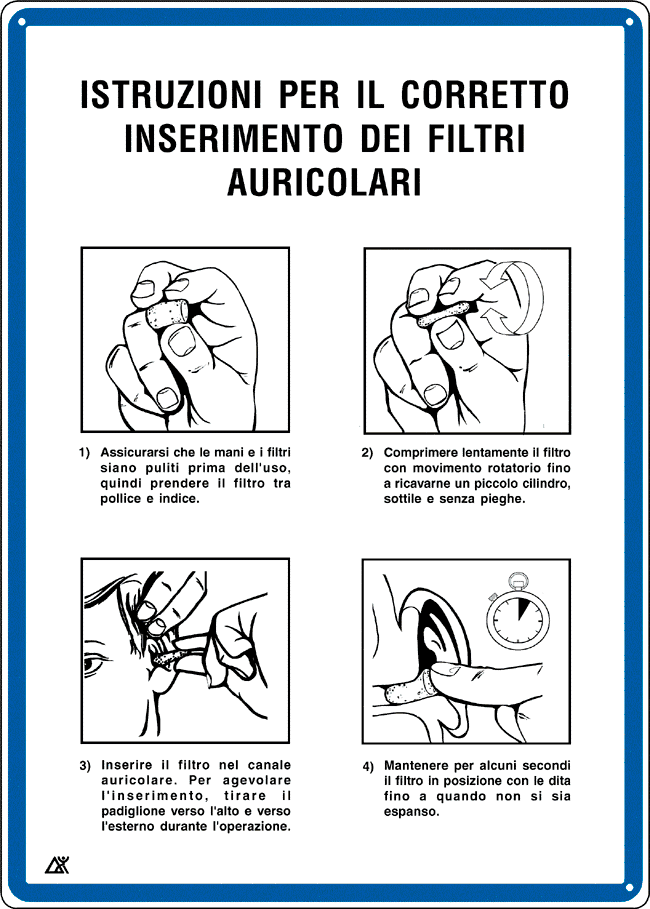 ISTRUZIONI PER IL CORRETTO INSERIMENTO DEI FILTRI AURICOLARI

1) Assicurarsi che le mani e i filtri siano puliti prima dell'uso, quindi prendere il filtro tra pollice e indice.

2) Comprimere lentamente il filtro con movimento rotatorio fino a ricavarne un piccolo cilindro, sottile e senza pieghe.

3) Inserire il filtro nel canale auricolare. Per agevolare l'inserimento, tirare il padiglione verso l'alto e verso l'esterno durante l'operazione.

4) Mantenere per alcuni secondi il filtro in posizione con le dita fino a quando non si sia espanso.