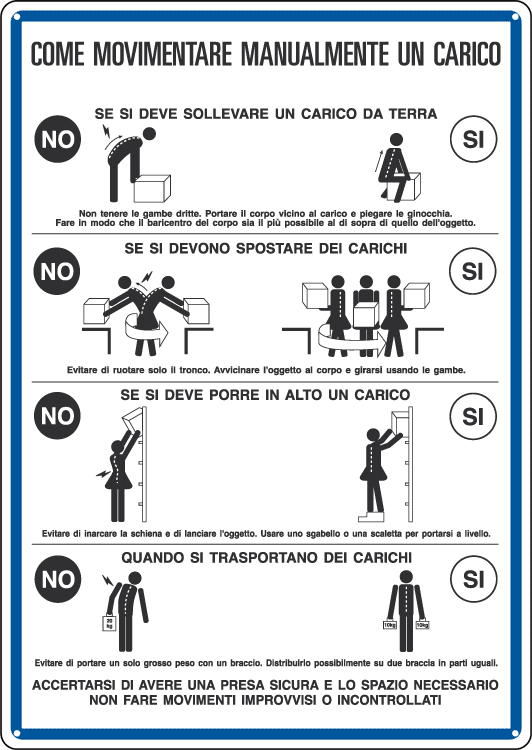 COME MOVIMENTARE MANUALMENTE UN CARICO

SE SI DEVE SOLLEVARE UN CARICO DA TERRA

NO

SI

Non tenere le gambe dritte. Portare il corpo vicino al carico e piegare le ginocchia. Fare in modo che il baricentro del corpo sia il più possibile al di sopra di quello dell'oggetto.

SE SI DEVONO SPOSTARE DEI CARICHI

NO

SI

Evitare di ruotare solo il tronco. Avvicinare l'oggetto al corpo e girarsi usando le gambe.

SE SI DEVE PORRE IN ALTO UN CARICO

NO

SI

Evitare di inarcare la schiena e di lanciare l'oggetto. Usare uno sgabello o una scaletta per portarsi a livello.

QUANDO SI TRASPORTANO DEI CARICHI

NO

SI

20 kg

10kg

10kg

Evitare di portare un solo grosso peso con un braccio. Distribuirlo possibilmente su due braccia in parti uguali.

ACCERTARSI DI AVERE UNA PRESA SICURA E LO SPAZIO NECESSARIO
NON FARE MOVIMENTI IMPROVVISI O INCONTROLLATI